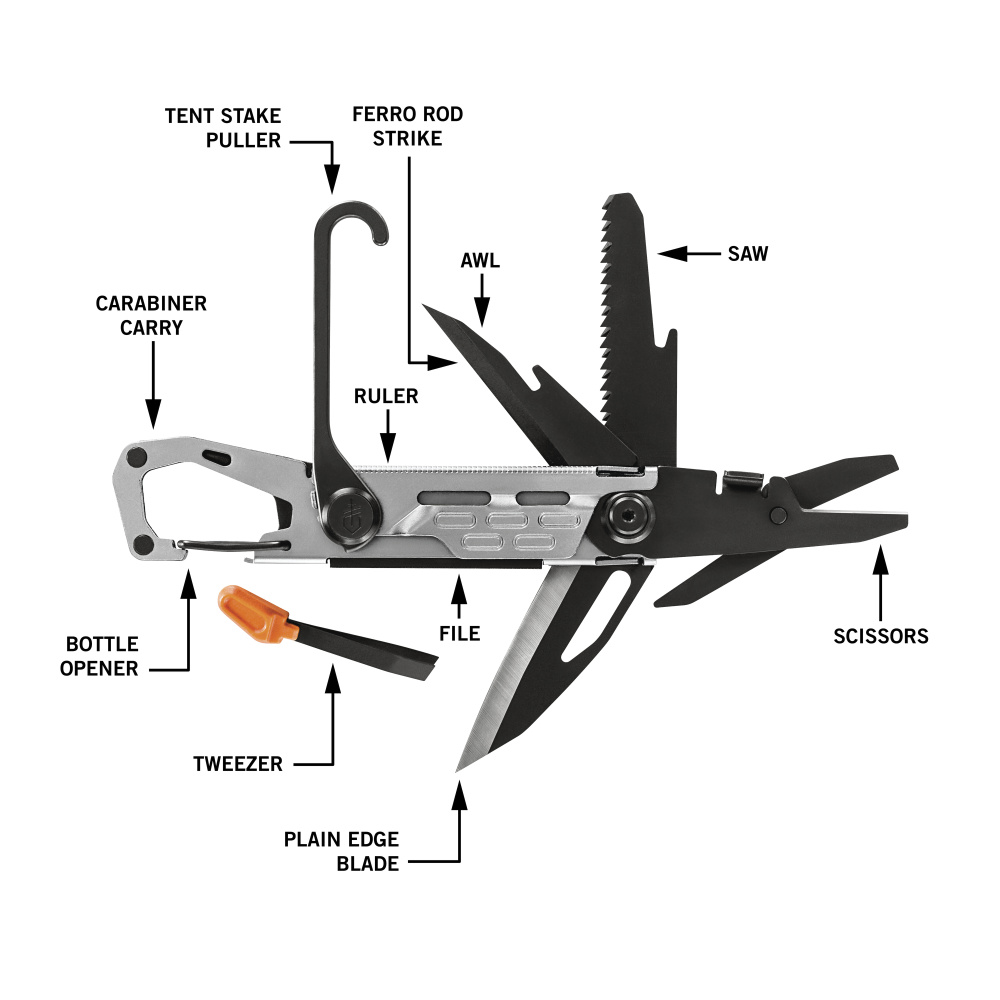 TENT STAKE PULLER

FERRO ROD STRIKE

AWL

SAW

CARABINER CARRY

RULER

BOTTLE OPENER

FILE

SCISSORS

TWEEZER

PLAIN EDGE BLADE